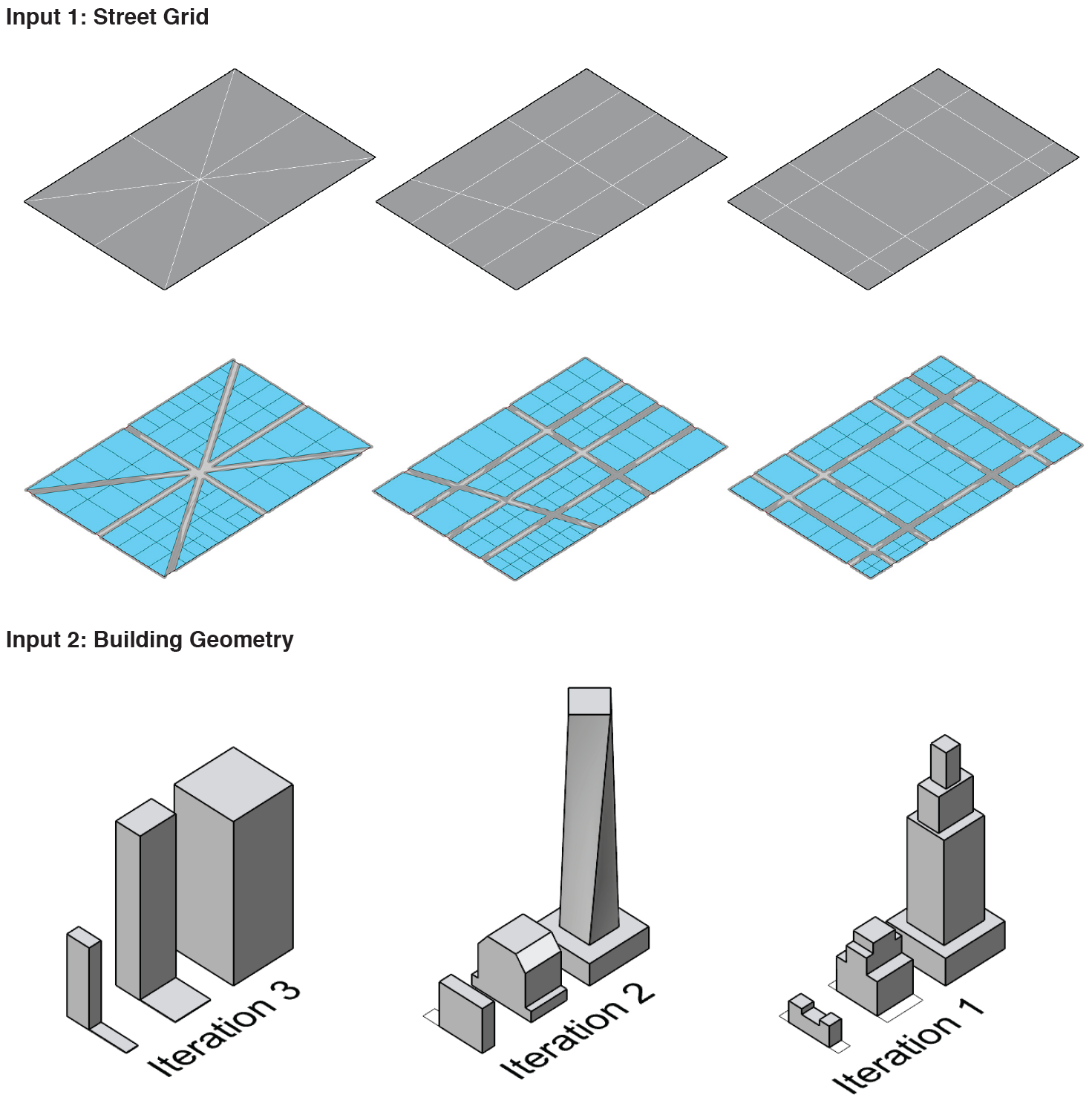 Input 1: Street Grid

Input 2: Building Geometry

Iteration 3

Iteration 2

Iteration 1